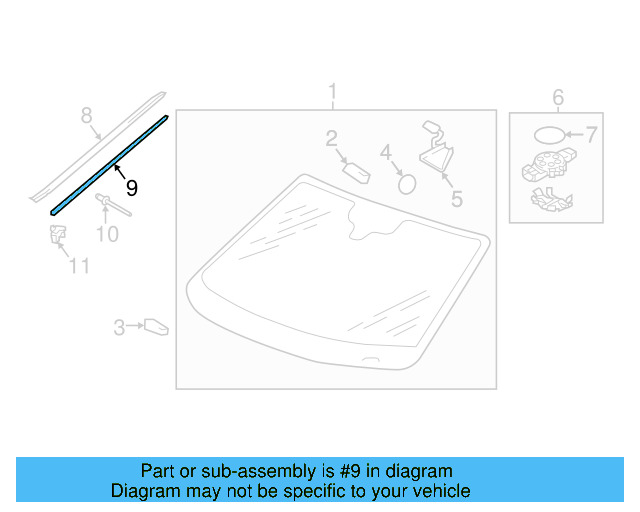 8
9
10
11
3
1
2
4
5
6
7

Part or sub-assembly is #9 in diagram
Diagram may not be specific to your vehicle