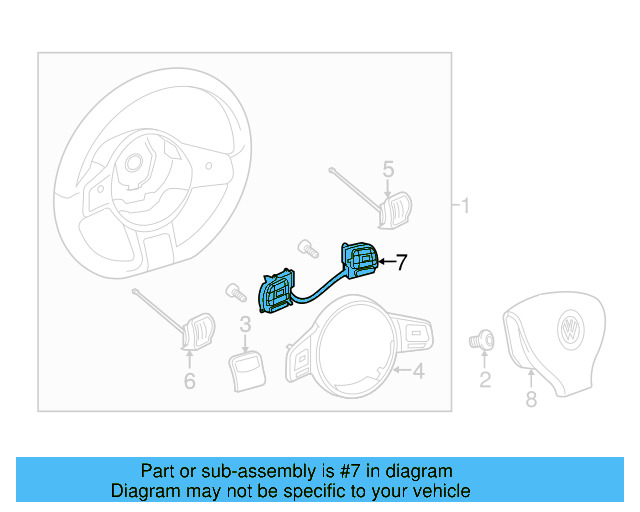 5
1
7
3
6
4
2
8

Part or sub-assembly is #7 in diagram
Diagram may not be specific to your vehicle