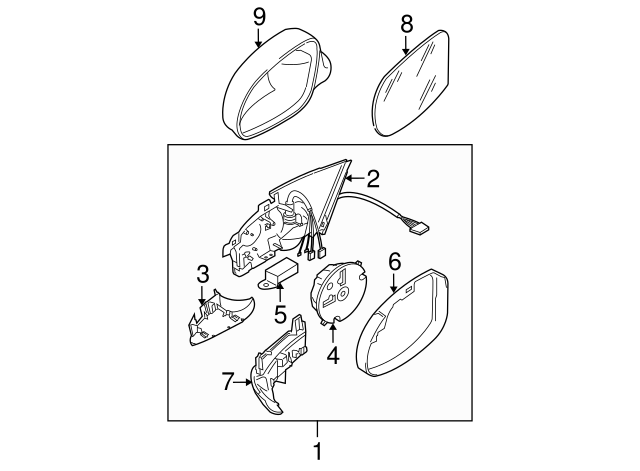 9
8
2
3
6
5
4
7
1