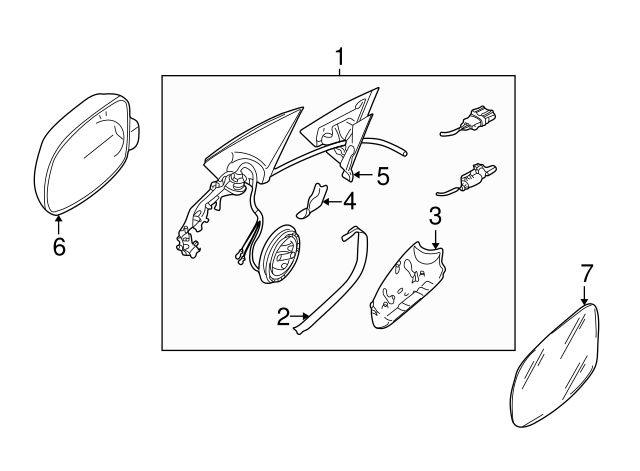 1
5
4
3
6
2
7