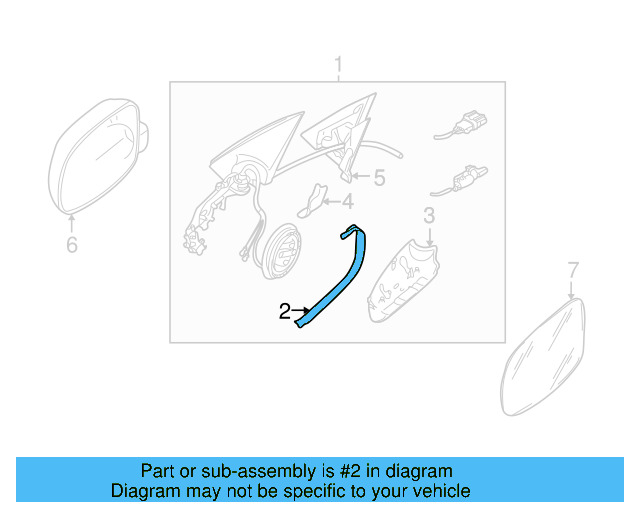 1

5

4

3

6

2

7

Part or sub-assembly is #2 in diagram
Diagram may not be specific to your vehicle