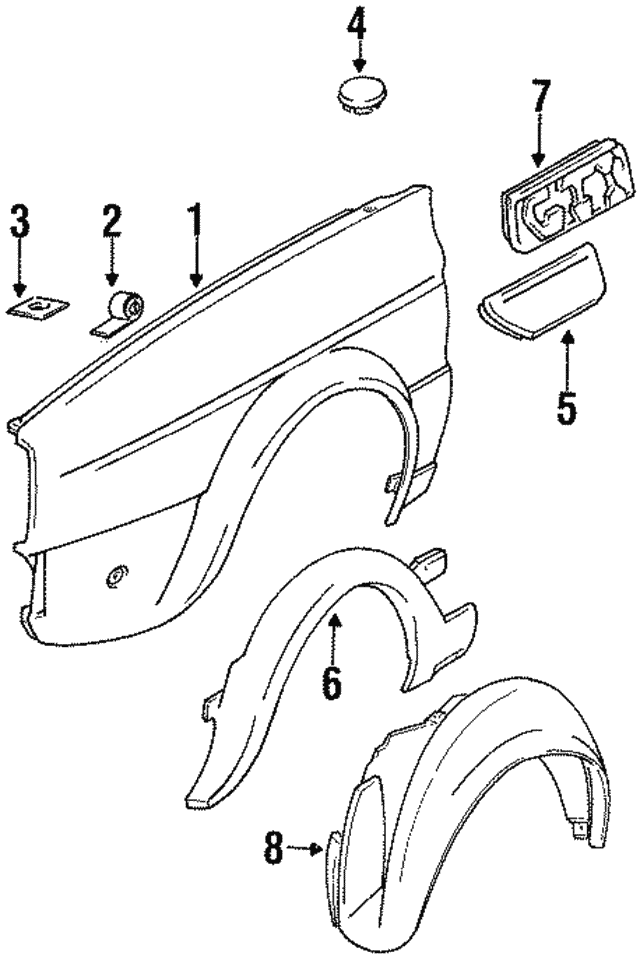 4
7
3
2
1
5
6
8