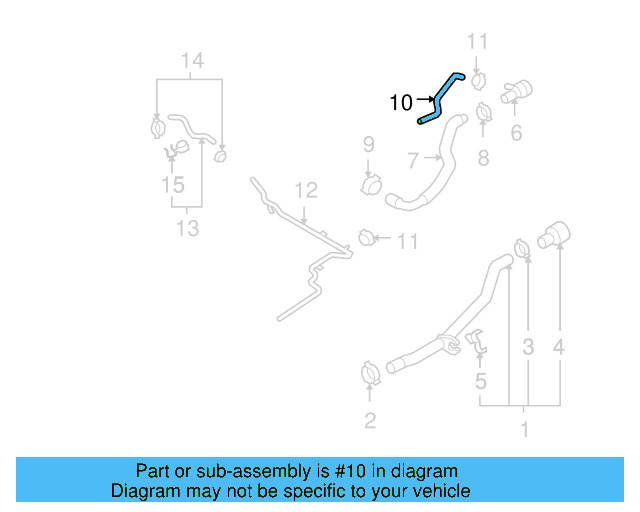 14

11

10

6

9

7

8

15

12

13

11

3

4

5

2

1

Part or sub-assembly is #10 in diagram
Diagram may not be specific to your vehicle