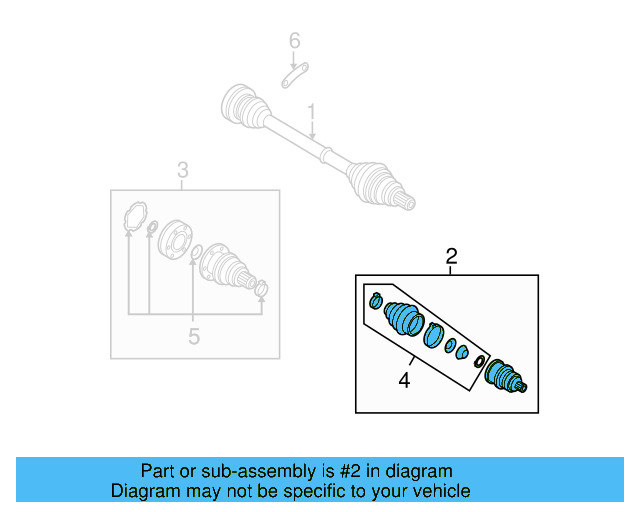 6
1
3
5
2
4

Part or sub-assembly is #2 in diagram
Diagram may not be specific to your vehicle