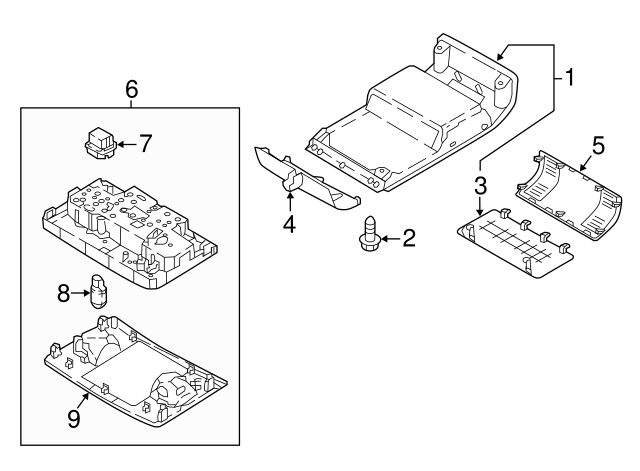 6
7
1
5
3
4
2
8
9