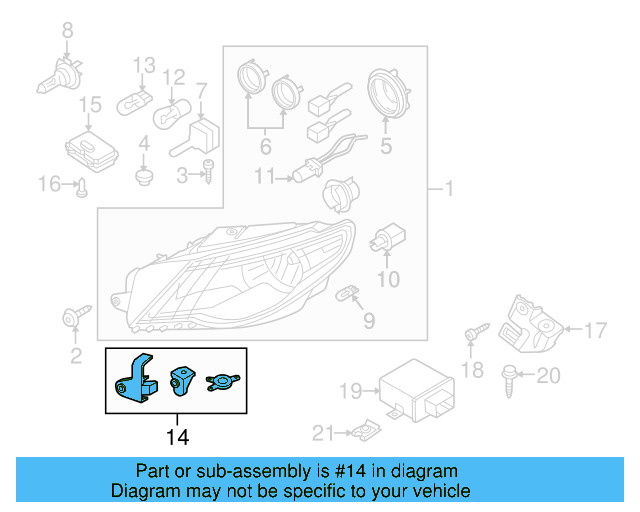 8
13
12
7
15
4
3
16
6
5
11
1
10
9
2
17
18
20
19
21
14

Part or sub-assembly is #14 in diagram
Diagram may not be specific to your vehicle