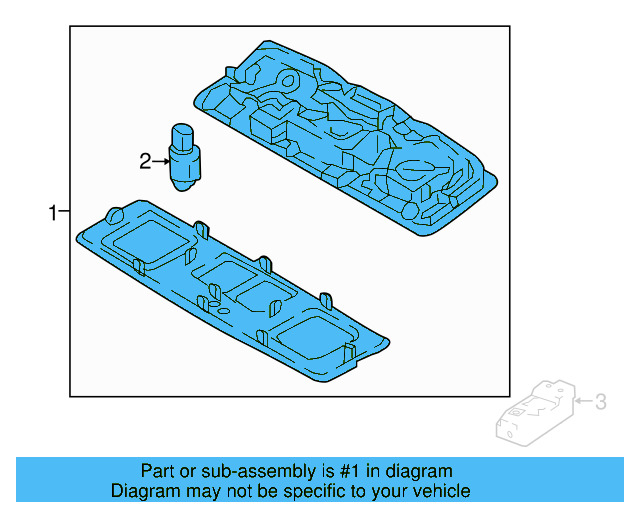 2
1
3
Part or sub-assembly is #1 in diagram
Diagram may not be specific to your vehicle