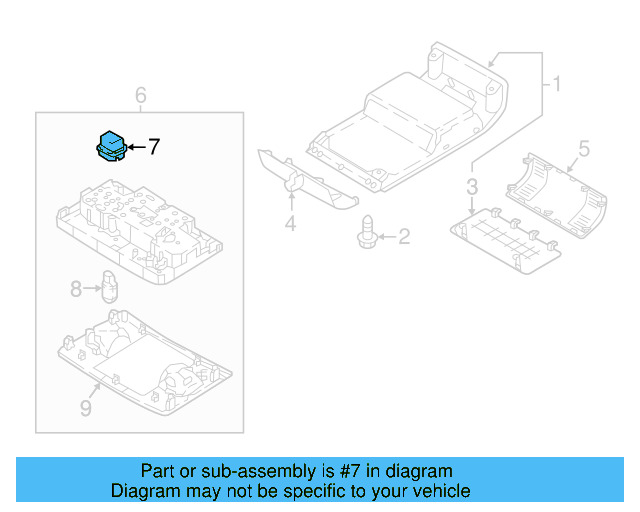 6
7
1
5
3
4
2
8
9

Part or sub-assembly is #7 in diagram
Diagram may not be specific to your vehicle