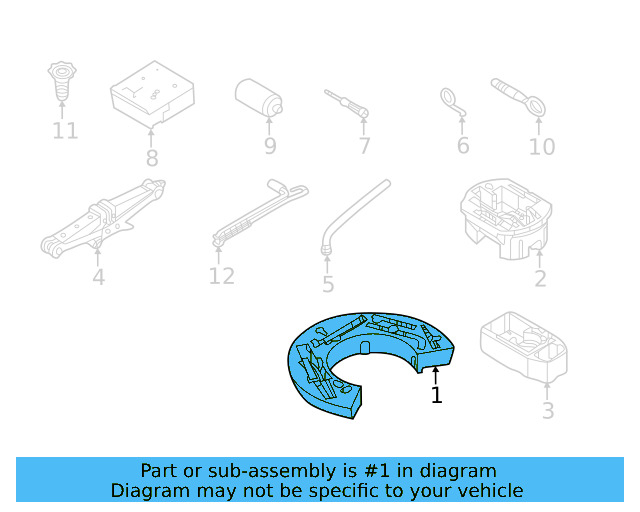 11
8
9
7
6
10
4
12
5
2
1
3

Part or sub-assembly is #1 in diagram
Diagram may not be specific to your vehicle