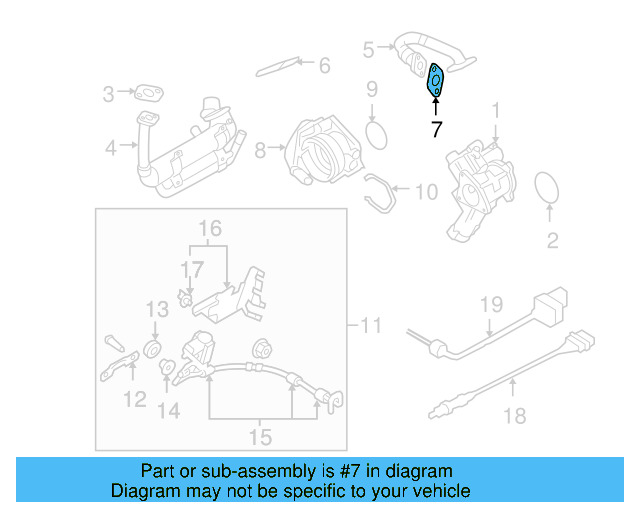 5
6
3
9
7
1
4
8
10
2
16
17
13
11
19
12
14
15
18

Part or sub-assembly is #7 in diagram
Diagram may not be specific to your vehicle