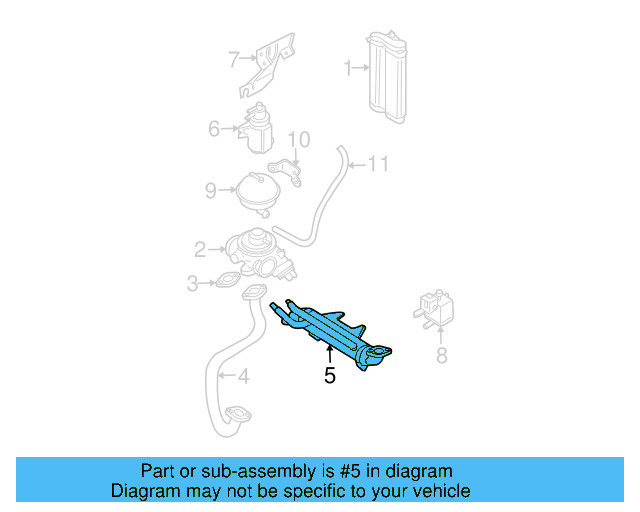 7
1
6
10
11
9
2
3
8
5
4

Part or sub-assembly is #5 in diagram
Diagram may not be specific to your vehicle