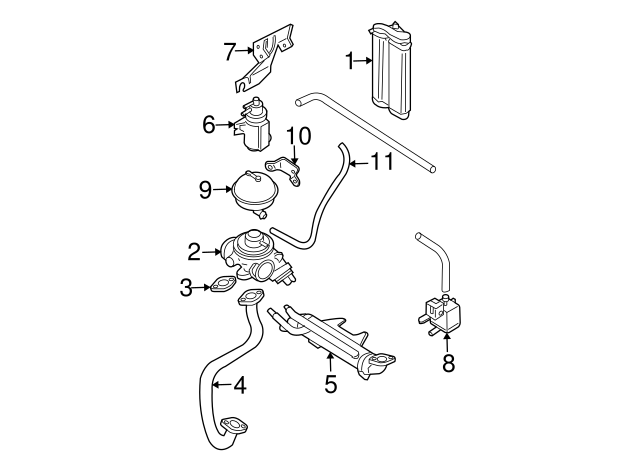 7
1
6
10
11
9
2
3
4
5
8