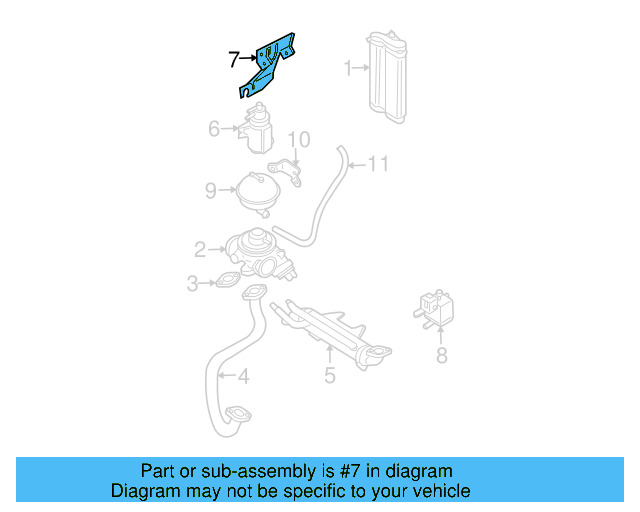 7
1
6
10
11
9
2
3
4
5
8

Part or sub-assembly is #7 in diagram
Diagram may not be specific to your vehicle