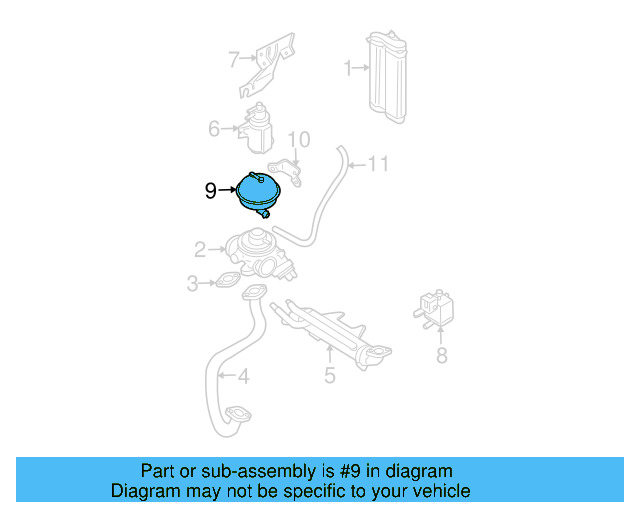 7
1
6
10
11
9
2
3
8
4
5

Part or sub-assembly is #9 in diagram
Diagram may not be specific to your vehicle