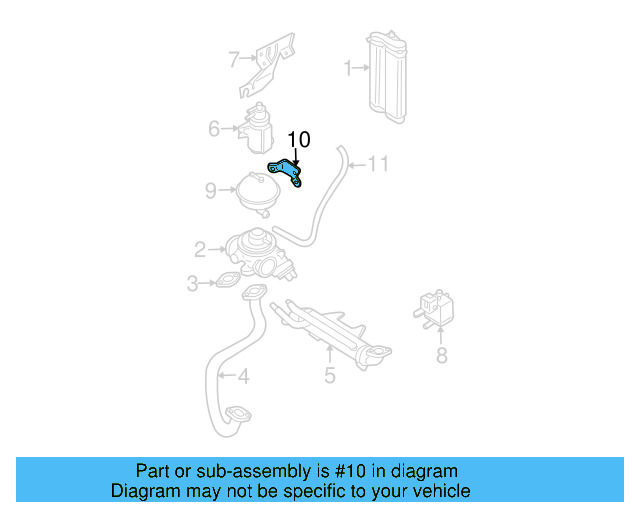 7
1
6
10
11
9
2
3
8
4
5

Part or sub-assembly is #10 in diagram
Diagram may not be specific to your vehicle