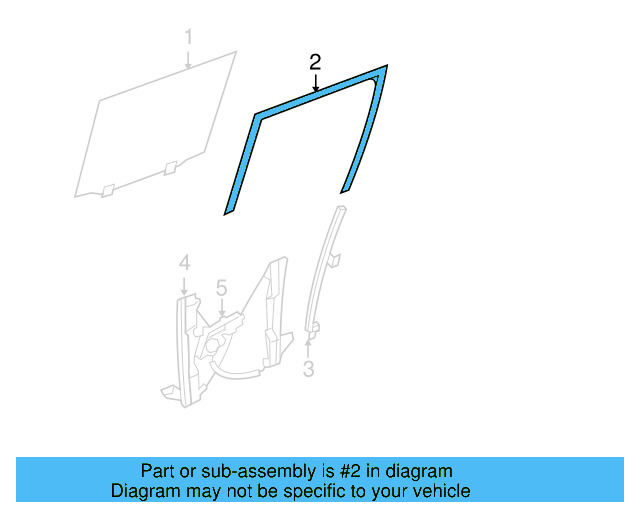 1
2
4
5
3

Part or sub-assembly is #2 in diagram
Diagram may not be specific to your vehicle