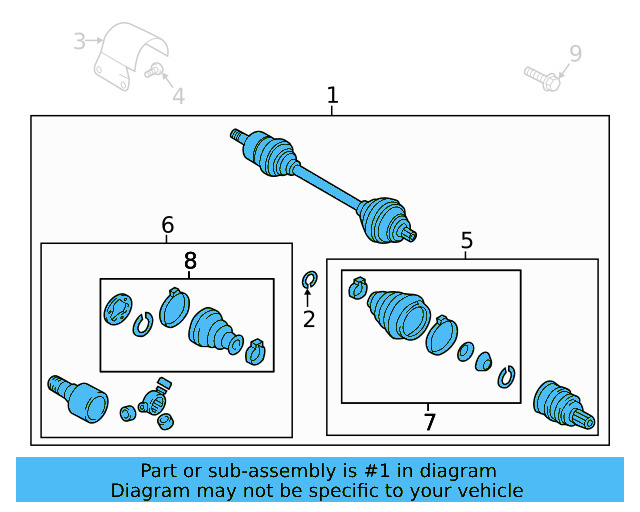 3
4
9
1
6
8
2
5
7

Part or sub-assembly is #1 in diagram
Diagram may not be specific to your vehicle