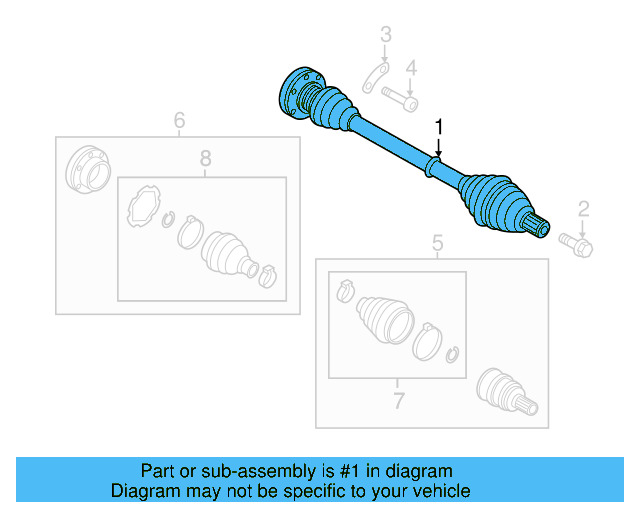 3
4
1
6
8
2
5
7

Part or sub-assembly is #1 in diagram
Diagram may not be specific to your vehicle