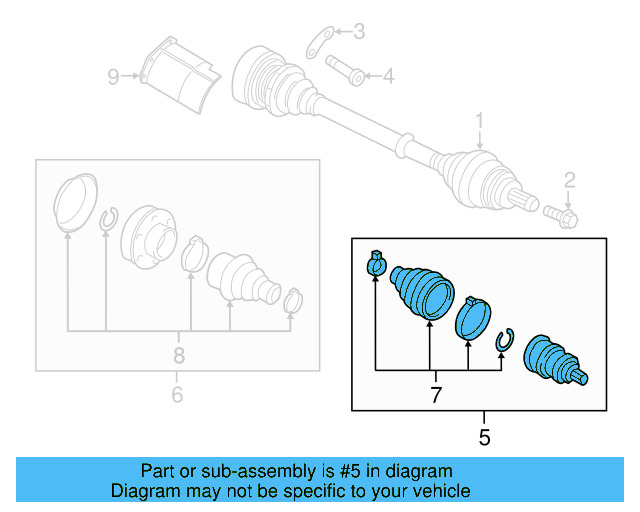 3
9
4
1
2
8
6
7
5

Part or sub-assembly is #5 in diagram
Diagram may not be specific to your vehicle