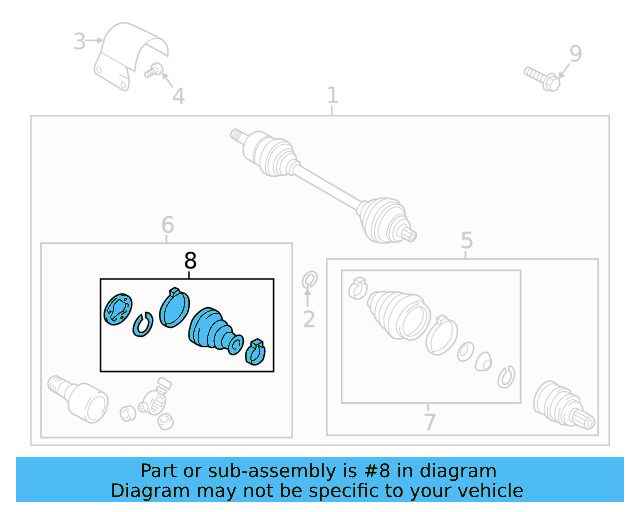 3
4
9
1
6
8
2
5
7

Part or sub-assembly is #8 in diagram
Diagram may not be specific to your vehicle