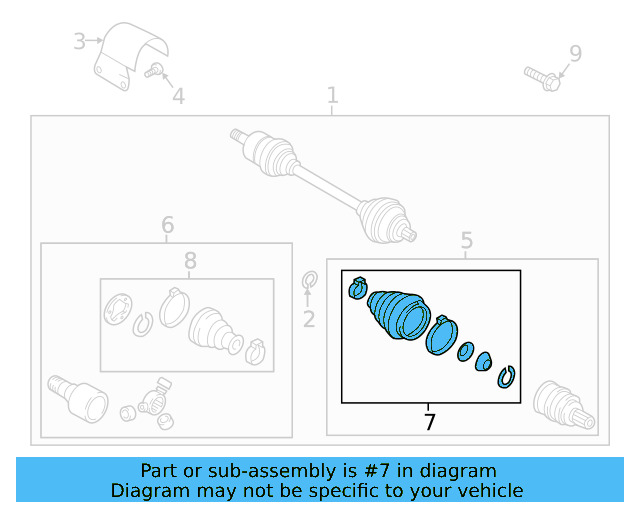 3
4
9
1
6
8
2
5
7

Part or sub-assembly is #7 in diagram
Diagram may not be specific to your vehicle