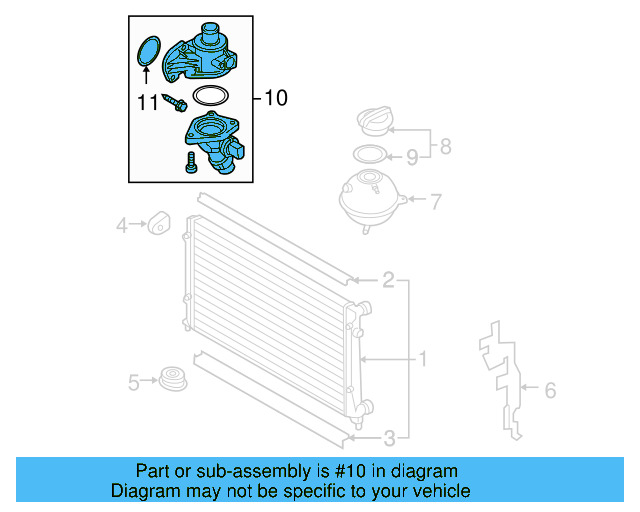 11
10
8
9
7
4
2
1
5
6
3

Part or sub-assembly is #10 in diagram
Diagram may not be specific to your vehicle