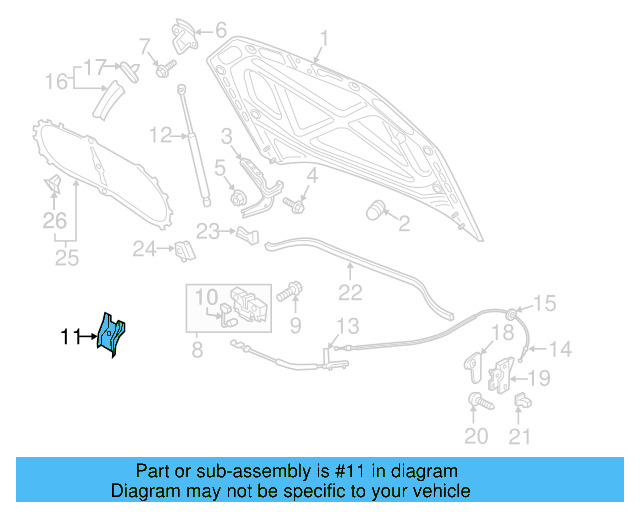 6
1
7
17
16
12
3
5
4
2
26
25
23
24
22
10
9
8
11
13
15
18
14
19
20
21

Part or sub-assembly is #11 in diagram
Diagram may not be specific to your vehicle