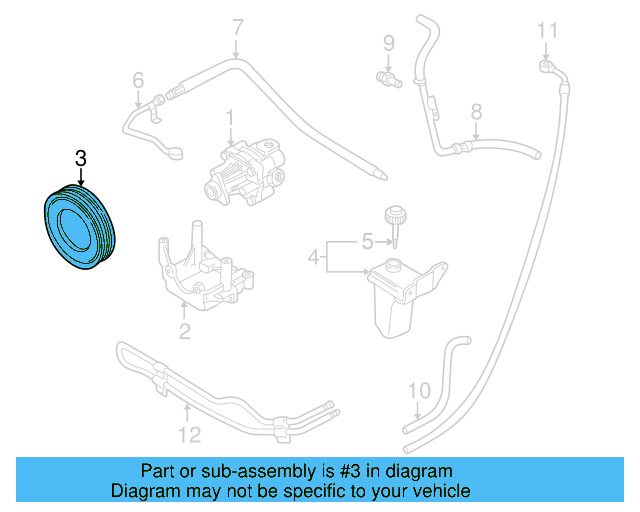 7
9
11
6
1
8
3
5
4
2
10
12
Part or sub-assembly is #3 in diagram
Diagram may not be specific to your vehicle