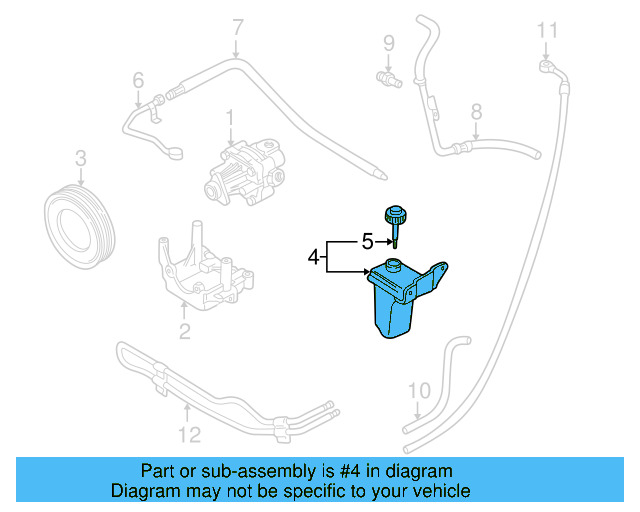 7
9
11
6
1
8
3
5
4
2
10
12

Part or sub-assembly is #4 in diagram
Diagram may not be specific to your vehicle