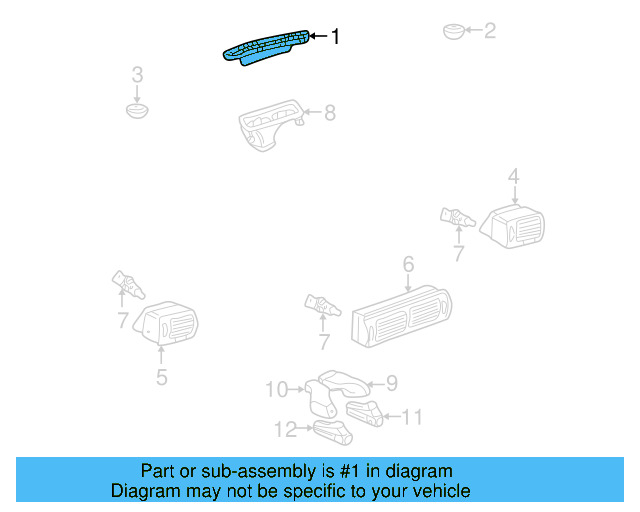 1
2
3
8
4
7
6
7
7
5
10
9
11
12

Part or sub-assembly is #1 in diagram
Diagram may not be specific to your vehicle