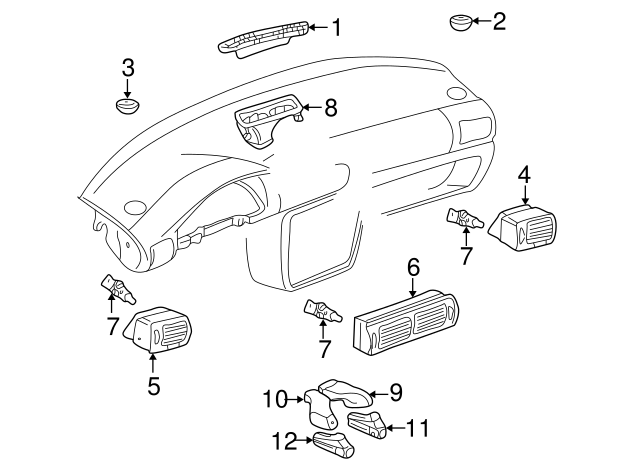 1
2
3
8
4
7
6
7
7
5
10
9
11
12