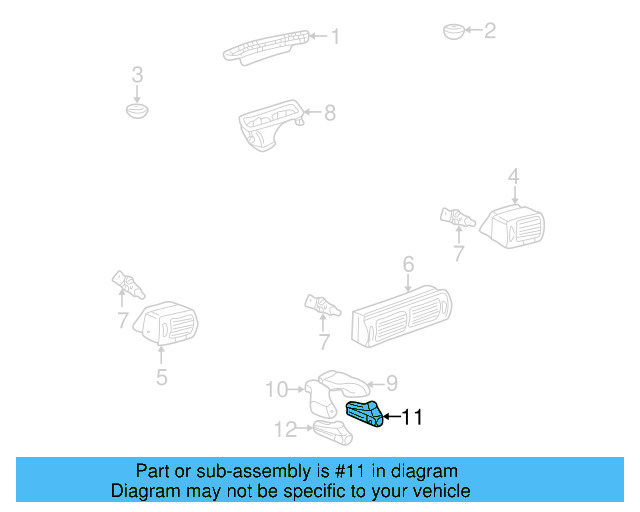 1
2
3
8
4
7
6
7
7
5
10
9
11
12

Part or sub-assembly is #11 in diagram
Diagram may not be specific to your vehicle