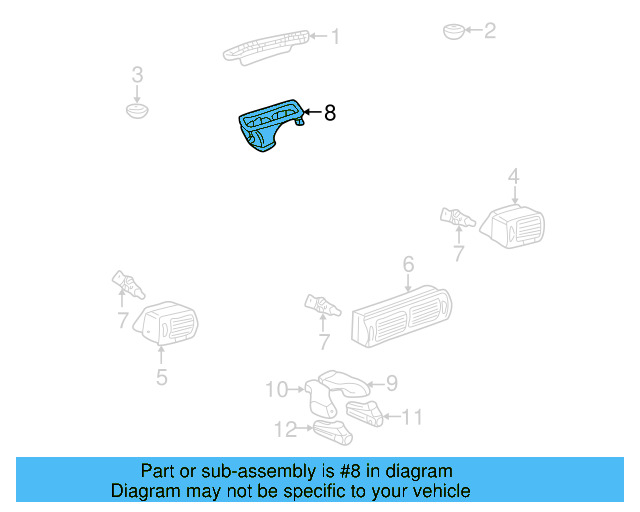 1
2
3
8
4
7
6
7
7
5
10
9
11
12

Part or sub-assembly is #8 in diagram
Diagram may not be specific to your vehicle