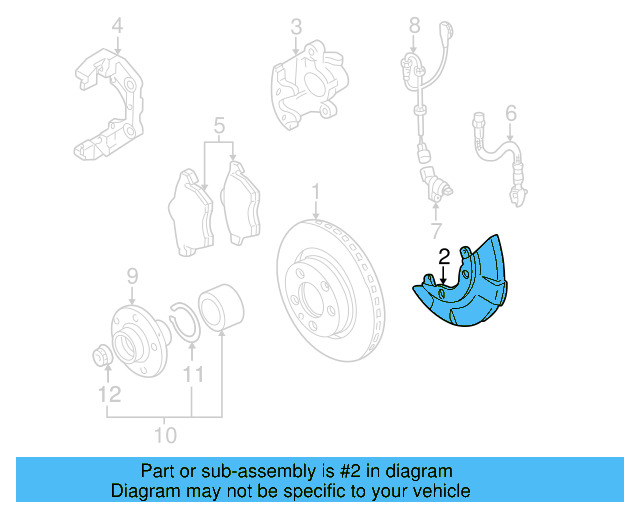 4
3
8
6
5
1
7
2
9
11
12
10

Part or sub-assembly is #2 in diagram
Diagram may not be specific to your vehicle