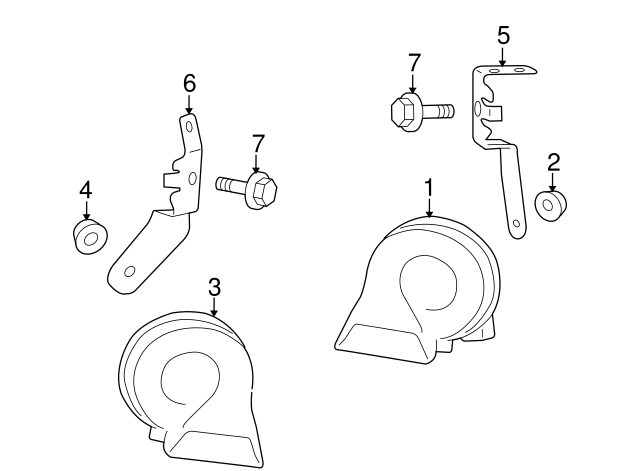 5
7
6
7
2
4
1
3