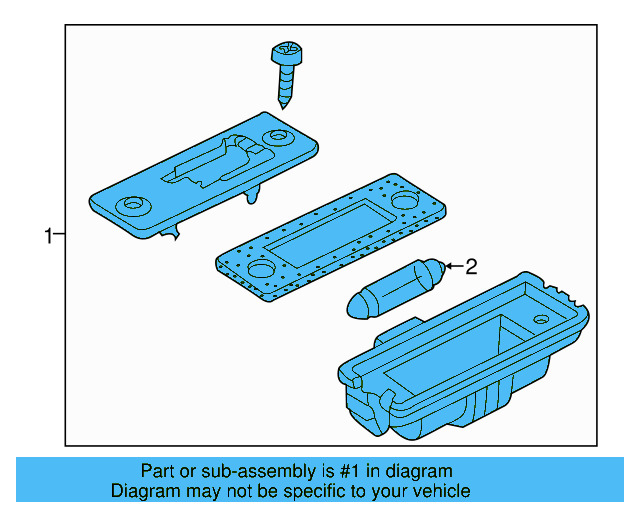 1
2
Part or sub-assembly is #1 in diagram
Diagram may not be specific to your vehicle