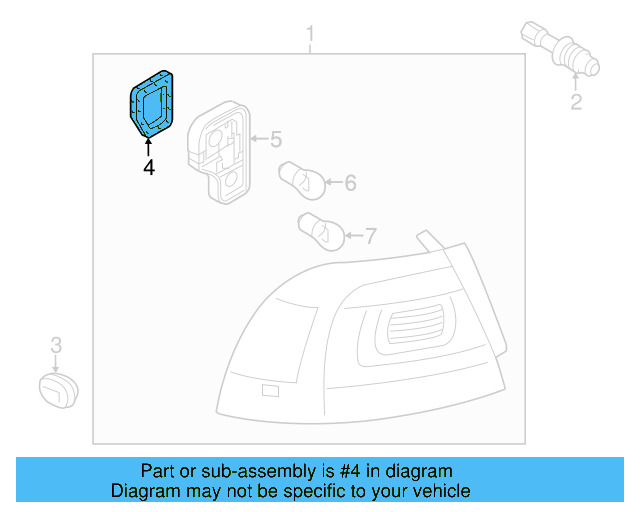 1
2
4
5
6
7
3

Part or sub-assembly is #4 in diagram
Diagram may not be specific to your vehicle