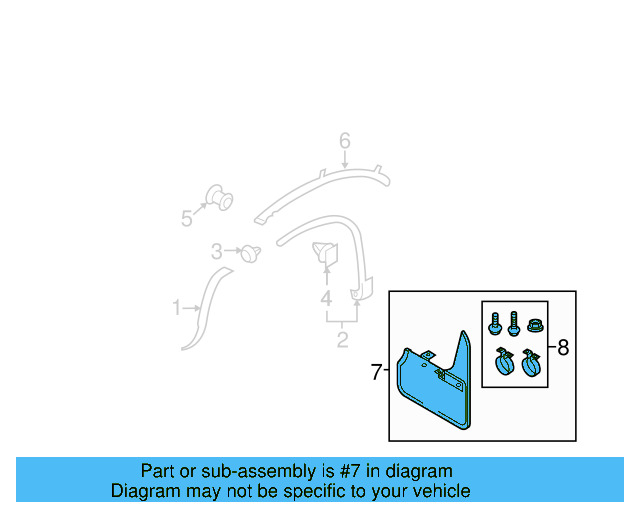 6
5
3
1
4
2
7
8
Part or sub-assembly is #7 in diagram
Diagram may not be specific to your vehicle