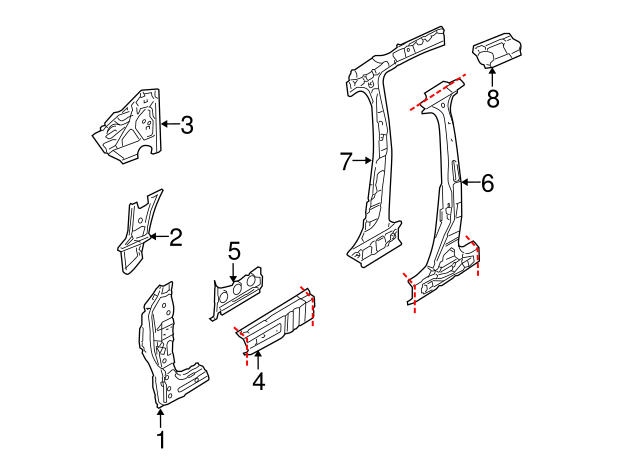 3
8
7
6
2
5
4
1