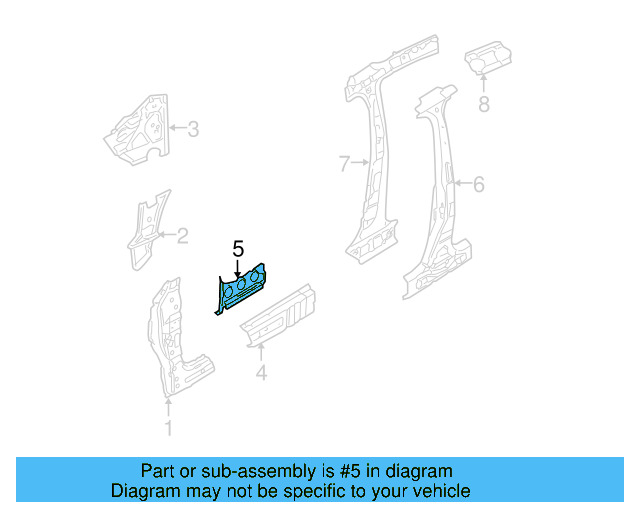 8
3
7
6
2
5
4
1

Part or sub-assembly is #5 in diagram
Diagram may not be specific to your vehicle