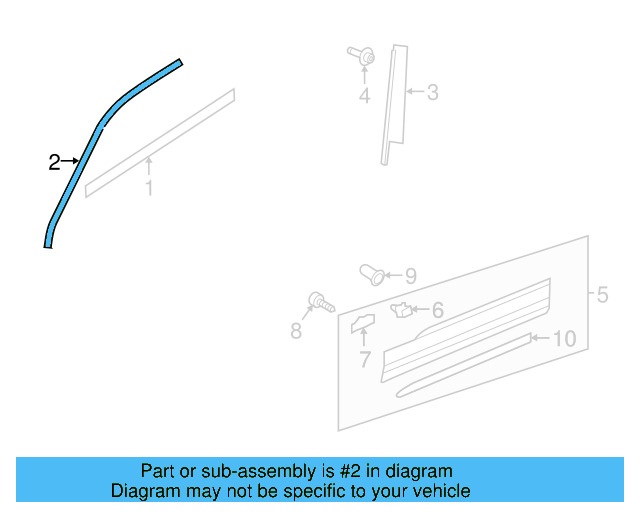 2
1
4
3
9
5
8
6
7
10

Part or sub-assembly is #2 in diagram
Diagram may not be specific to your vehicle