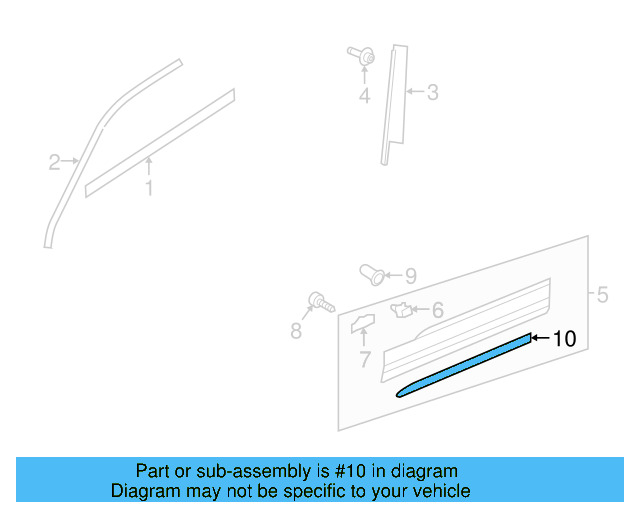 4
3
2
1
9
5
8
6
10
7

Part or sub-assembly is #10 in diagram
Diagram may not be specific to your vehicle