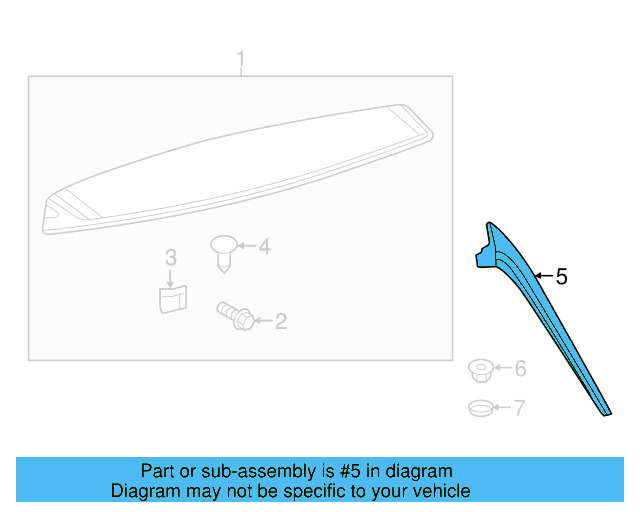 1

4

3

2

5

6

7

Part or sub-assembly is #5 in diagram
Diagram may not be specific to your vehicle