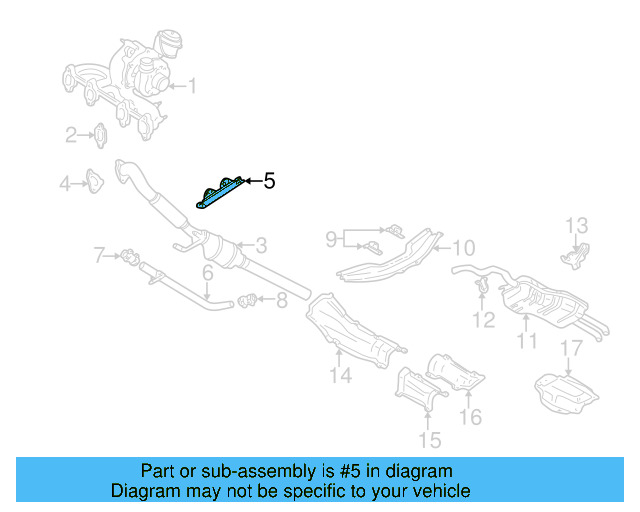 1
2
4
5
3
7
6
8
9
10
13
12
11
14
17
16
15

Part or sub-assembly is #5 in diagram
Diagram may not be specific to your vehicle