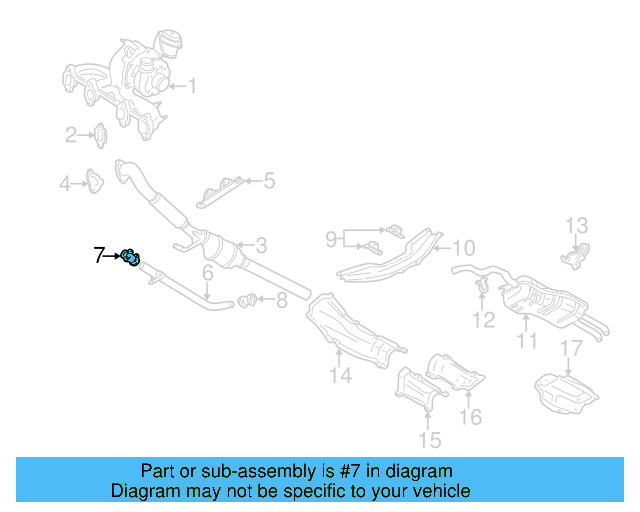 1
2
4
5
3
7
6
8
9
10
13
12
11
14
17
16
15

Part or sub-assembly is #7 in diagram
Diagram may not be specific to your vehicle