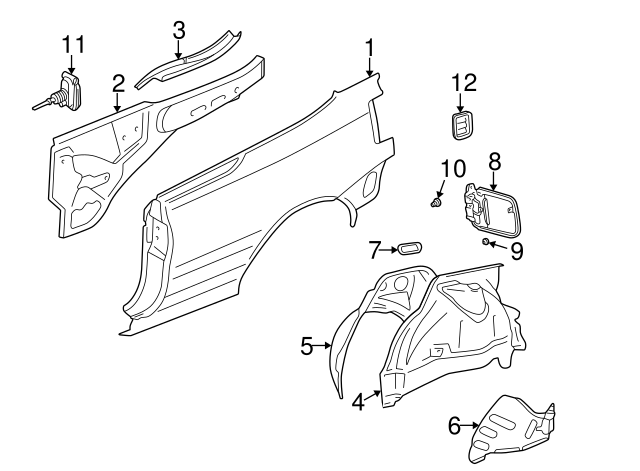 11
3
2
1
12
10
8
7
9
5
4
6