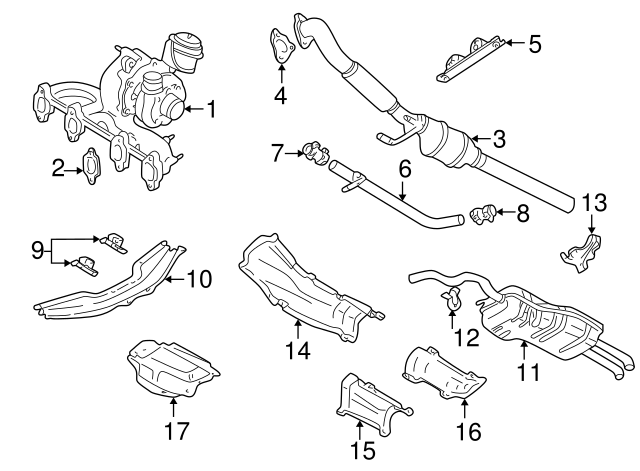 1
2
4
5
3
7
6
8
13
9
10
14
12
11
17
15
16