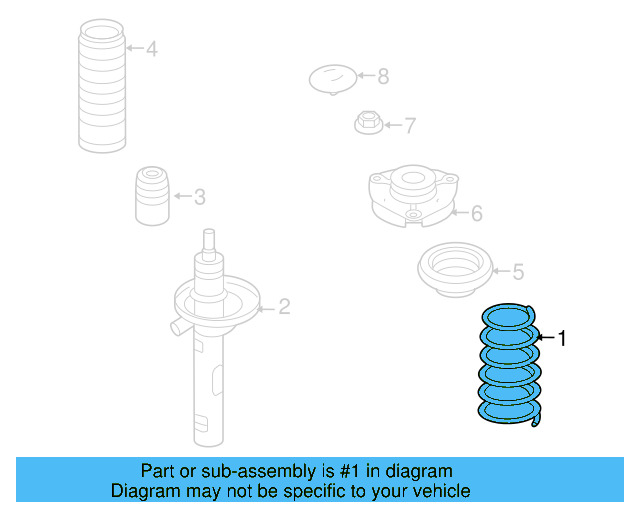 4

8

7

3

6

5

2

1

Part or sub-assembly is #1 in diagram
Diagram may not be specific to your vehicle