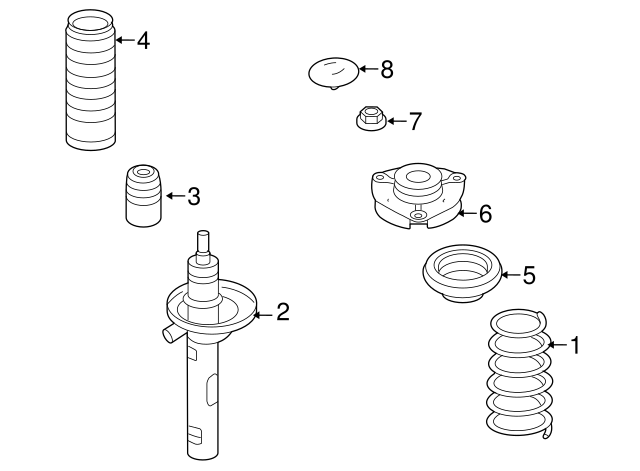 4
8
7
3
6
5
2
1