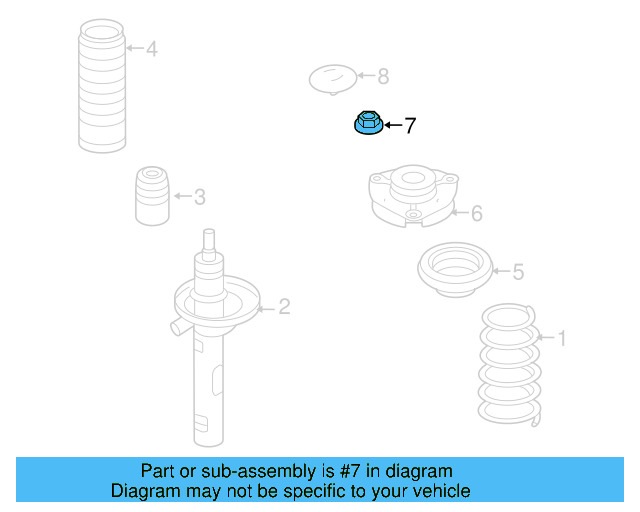 4
8
7
3
6
5
2
1

Part or sub-assembly is #7 in diagram
Diagram may not be specific to your vehicle